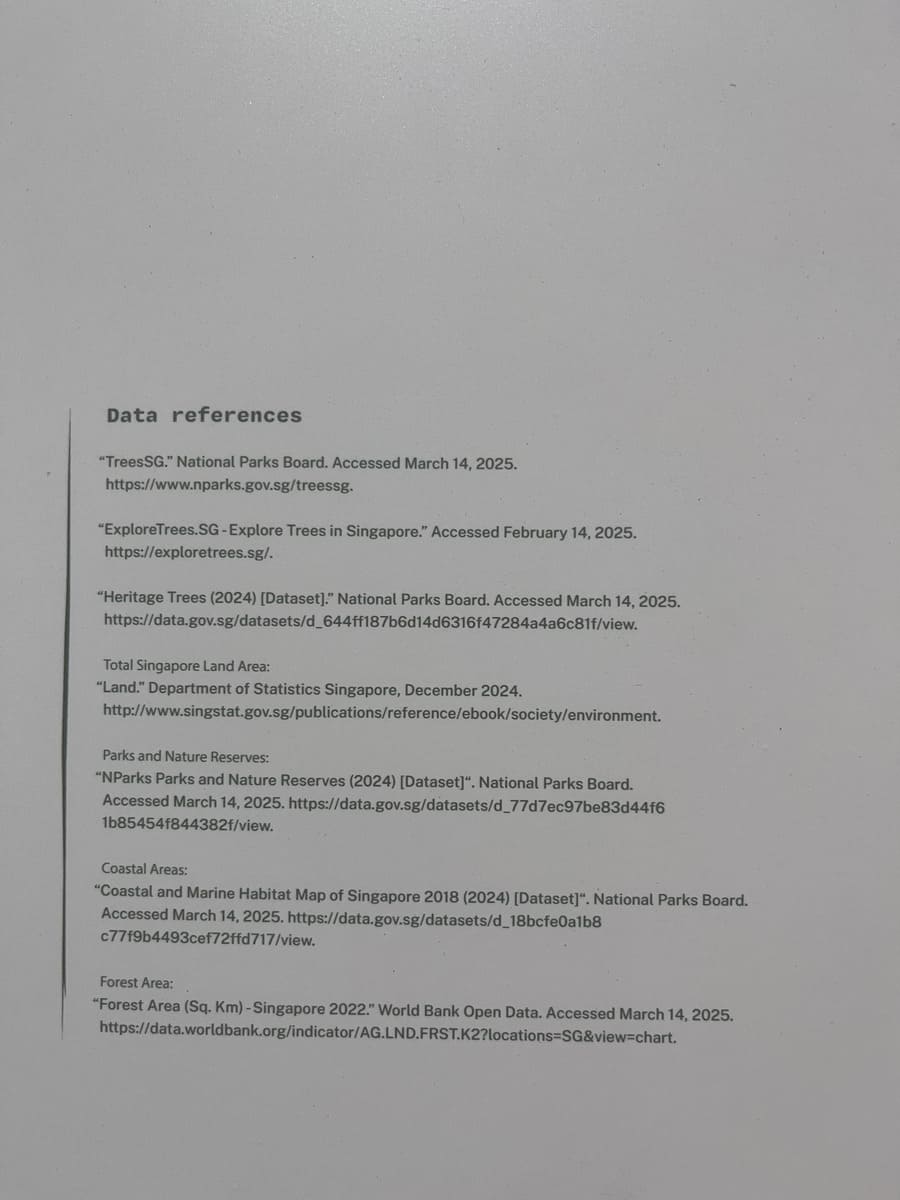 Data references

“TreesSG.” National Parks Board. Accessed March 14, 2025. https://www.nparks.gov.sg/treessg.

“ExploreTrees.SG - Explore Trees in Singapore.” Accessed February 14, 2025. https://exploretrees.sg/.

“Heritage Trees (2024) [Dataset].” National Parks Board. Accessed March 14, 2025. https://data.gov.sg/datasets/d_644ff187b6d14d6316f47284a4a6c81f/view.

Total Singapore Land Area:
“Land.” Department of Statistics Singapore, December 2024. http://www.singstat.gov.sg/publications/reference/ebook/society/environment.

Parks and Nature Reserves:
“NParks Parks and Nature Reserves (2024) [Dataset]“. National Parks Board. Accessed March 14, 2025. https://data.gov.sg/datasets/d_77d7ec97be83d44f61b85454f844382f/view.

Coastal Areas:
“Coastal and Marine Habitat Map of Singapore 2018 (2024) [Dataset]“. National Parks Board. Accessed March 14, 2025. https://data.gov.sg/datasets/d_18bcfe0a1b8c77f9b4493cef72ffd717/view.

Forest Area:
“Forest Area (Sq. Km) - Singapore 2022.” World Bank Open Data. Accessed March 14, 2025. https://data.worldbank.org/indicator/AG.LND.FRST.K2?locations=SG&view=chart.